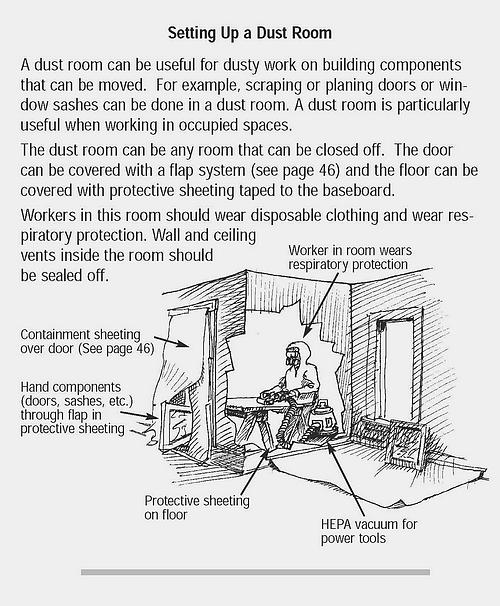 Setting Up a Dust Room

A dust room can be useful for dusty work on building components that can be moved. For example, scraping or planing doors or window sashes can be done in a dust room. A dust room is particularly useful when working in occupied spaces.

The dust room can be any room that can be closed off. The door can be covered with a flap system (see page 46) and the floor can be covered with protective sheeting taped to the baseboard.

Workers in this room should wear disposable clothing and wear respiratory protection. Wall and ceiling vents inside the room should be sealed off.

Worker in room wears respiratory protection

Containment sheeting over door (See page 46)

Hand components (doors, sashes, etc.) through flap in protective sheeting

Protective sheeting on floor

HEPA vacuum for power tools